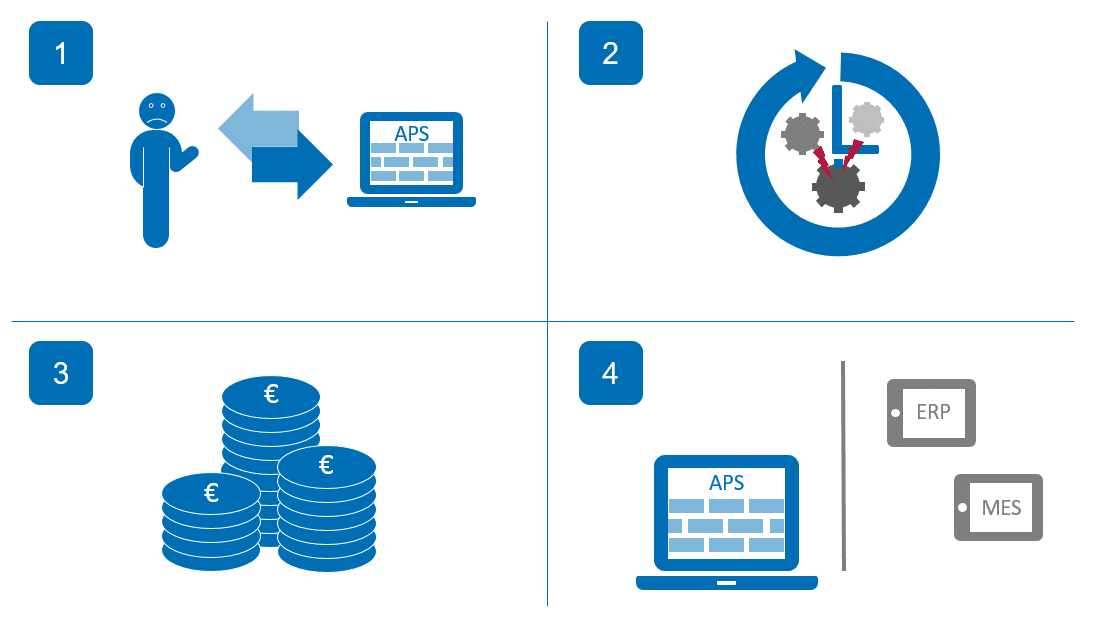 1

APS

2

3

€

€

€

4

APS

ERP

MES